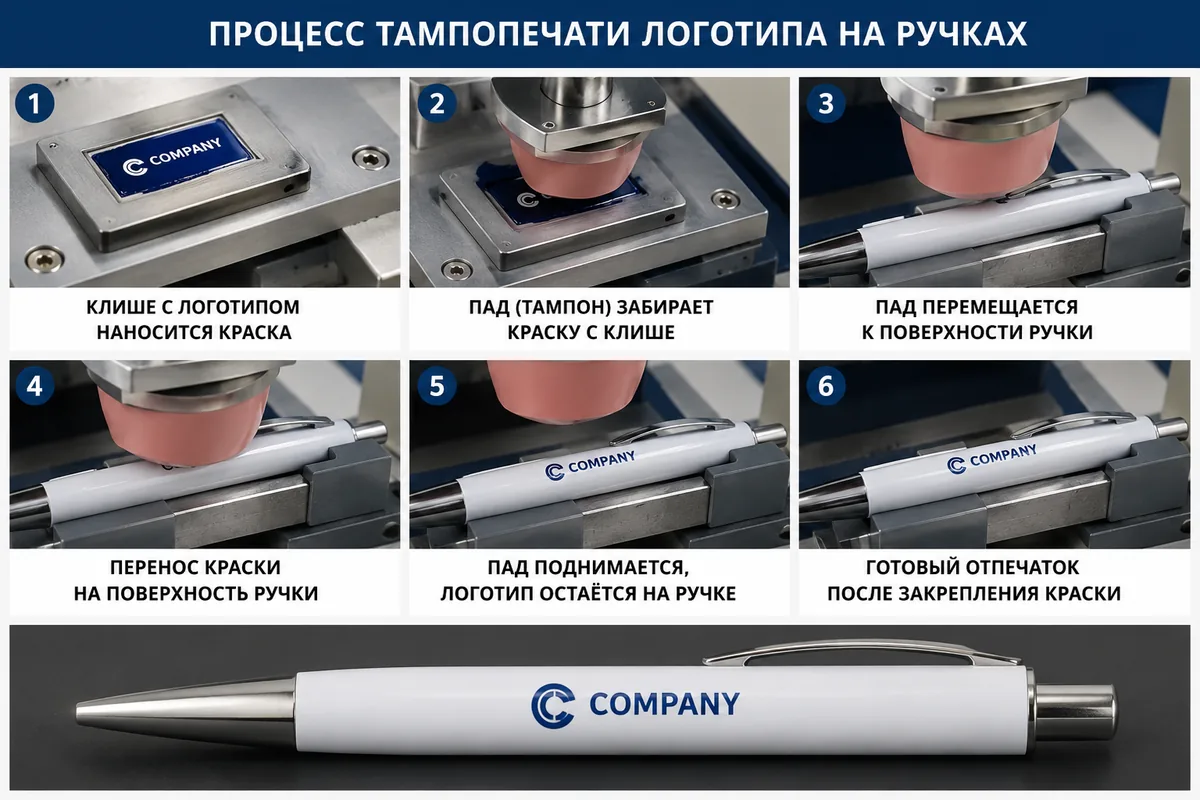 ПРОЦЕСС ТАМПОПЕЧАТИ ЛОГОТИПА НА РУЧКАХ

1

COMPANY

КЛИШЕ С ЛОГОТИПОМ НАНОСИТСЯ КРАСКА

2

ПАД (ТАМПОН) ЗАБИРАЕТ КРАСКУ С КЛИШЕ

3

ПАД ПЕРЕМЕЩАЕТСЯ К ПОВЕРХНОСТИ РУЧКИ

4

ПЕРЕНОС КРАСКИ НА ПОВЕРХНОСТЬ РУЧКИ

5

COMPANY

ПАД ПОДНИМАЕТСЯ, ЛОГОТИП ОСТАЁТСЯ НА РУЧКЕ

6

COMPANY

ГОТОВЫЙ ОТПЕЧАТОК ПОСЛЕ ЗАКРЕПЛЕНИЯ КРАСКИ

COMPANY